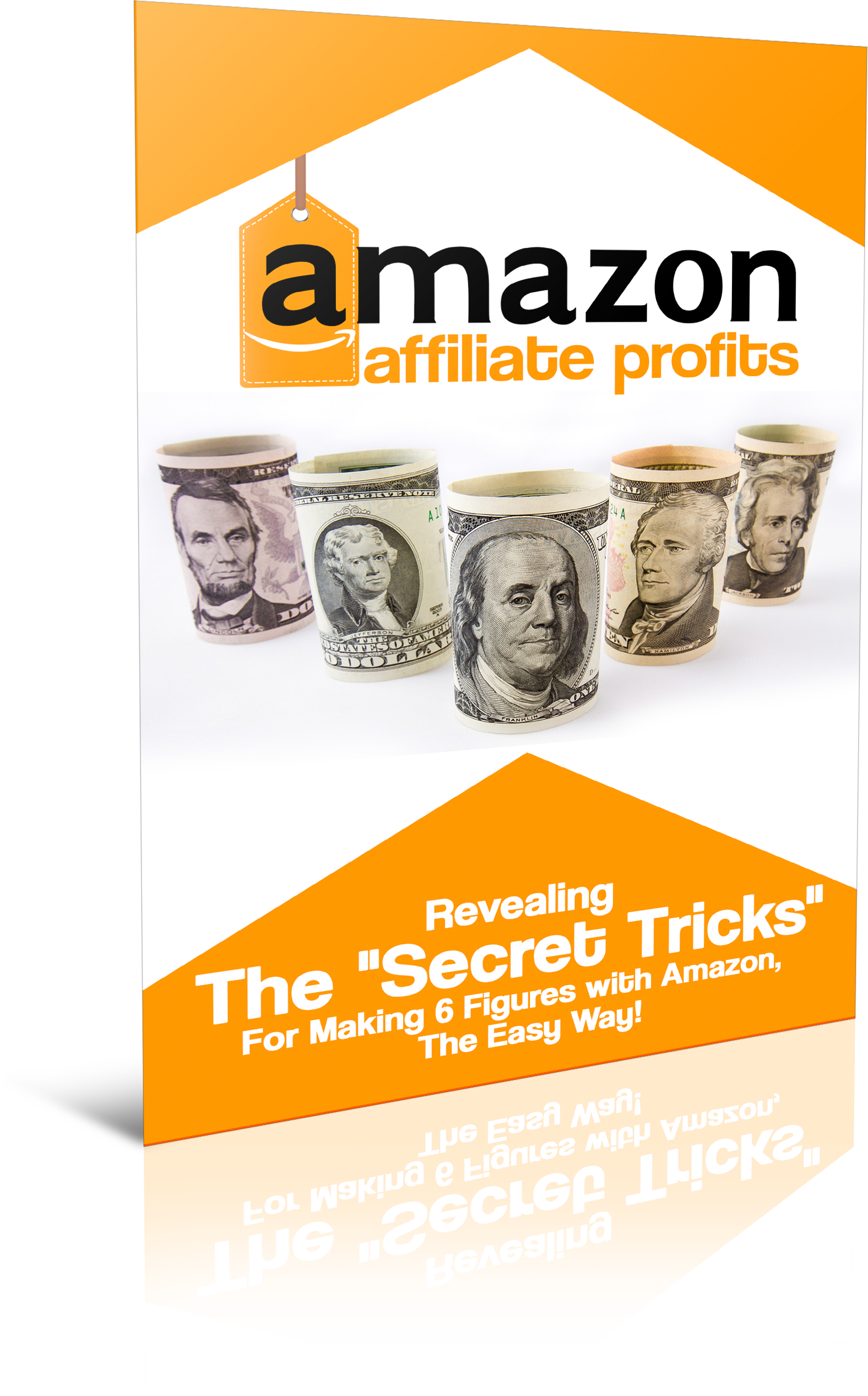 amazon
affiliate profits

Revealing
The "Secret Tricks"
For Making 6 Figures with Amazon,
The Easy Way!